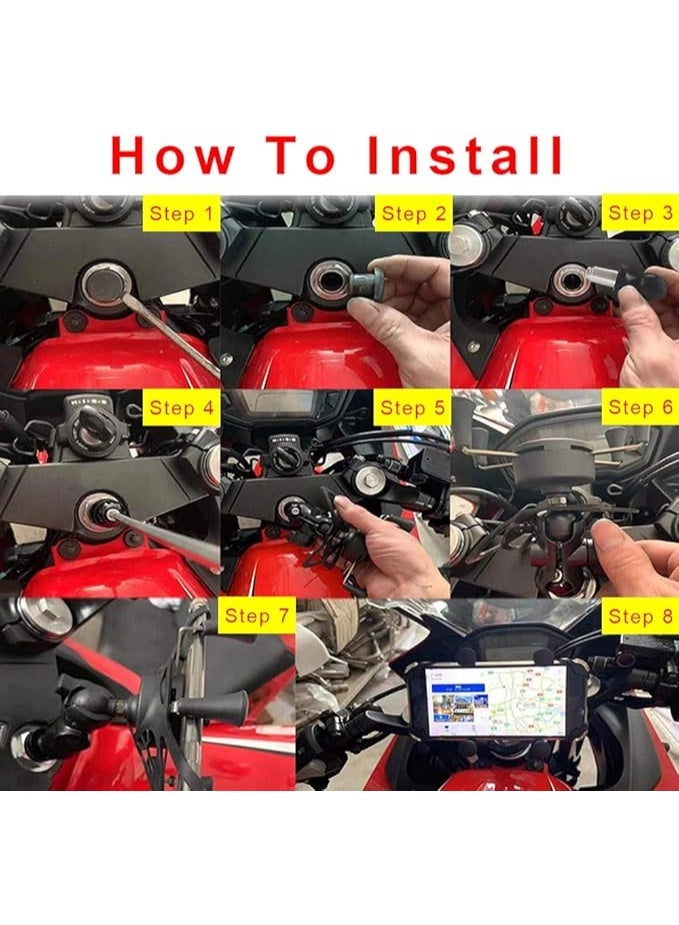 How To Install

Step 1

Step 2

Step 3

Step 4

Step 5

Step 6

Step 7

Step 8